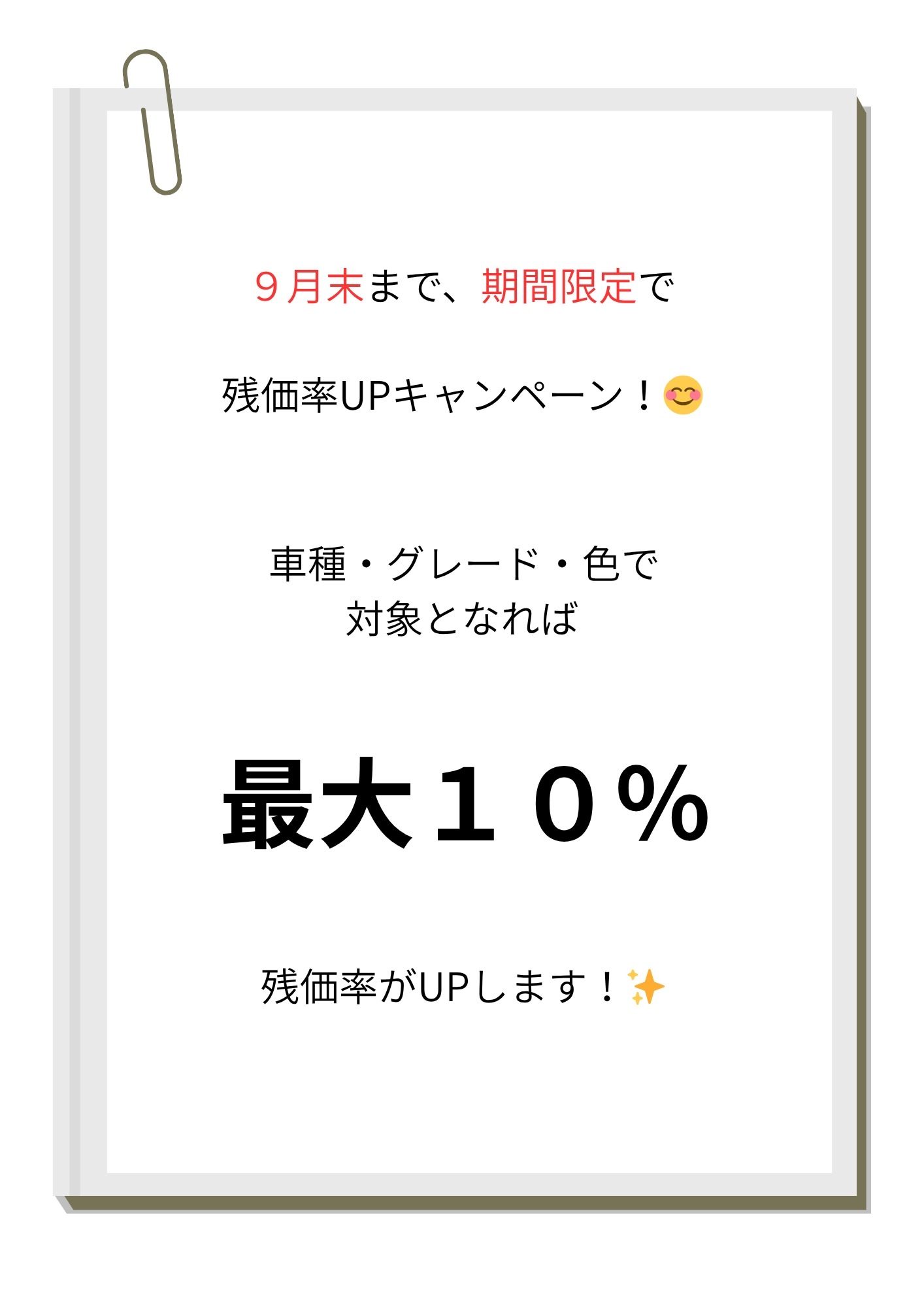 ９月末まで、期間限定で

残価率UPキャンペーン！😊

車種・グレード・色で
対象となれば

最大１０％

残価率がUPします！✨