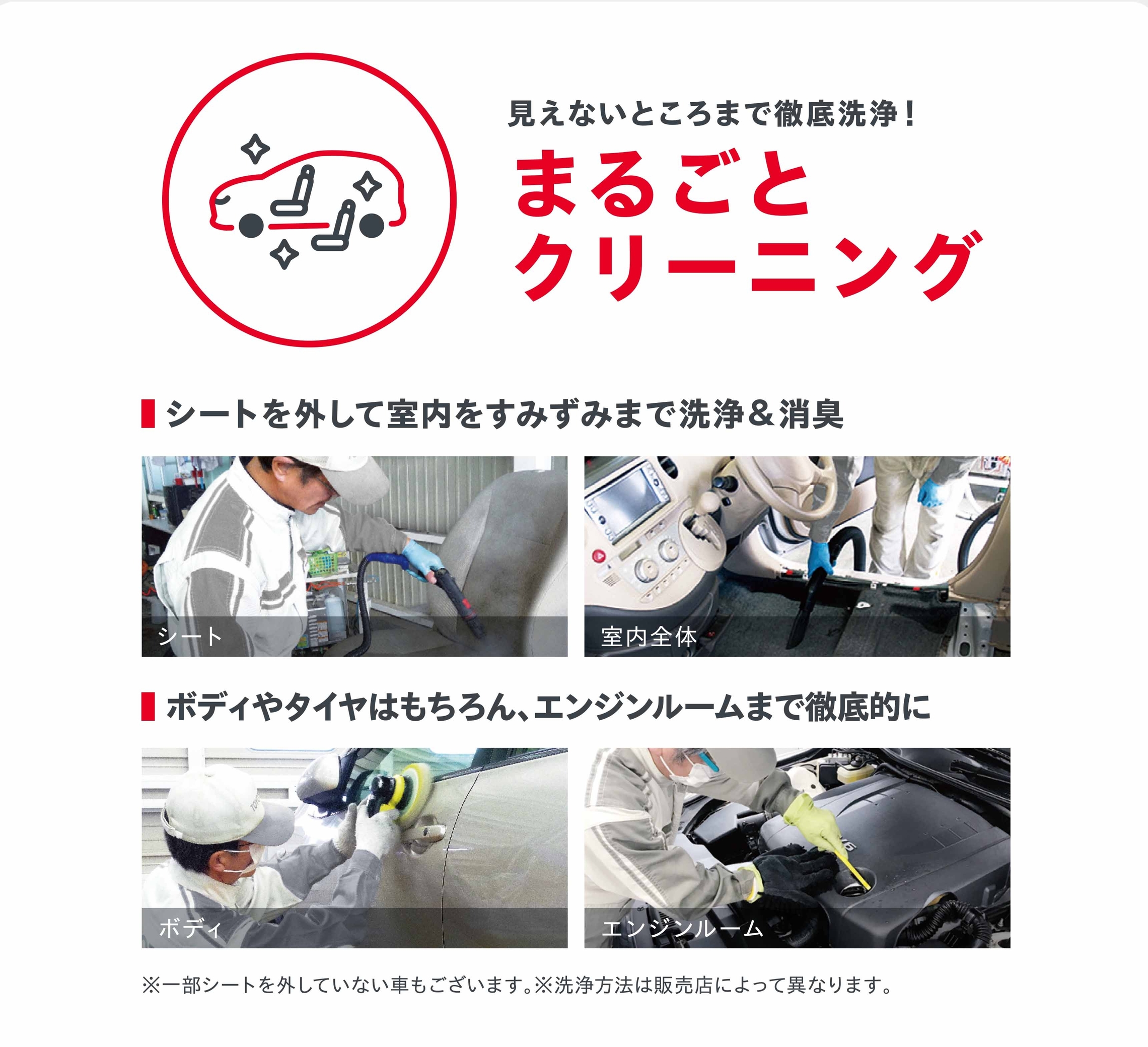 見えないところまで徹底洗浄！
まるごと
クリーニング

シートを外して室内をすみずみまで洗浄＆消臭

シート

室内全体

ボディやタイヤはもちろん、エンジンルームまで徹底的に

ボディ

エンジンルーム

※一部シートを外していない車もございます。※洗浄方法は販売店によって異なります。